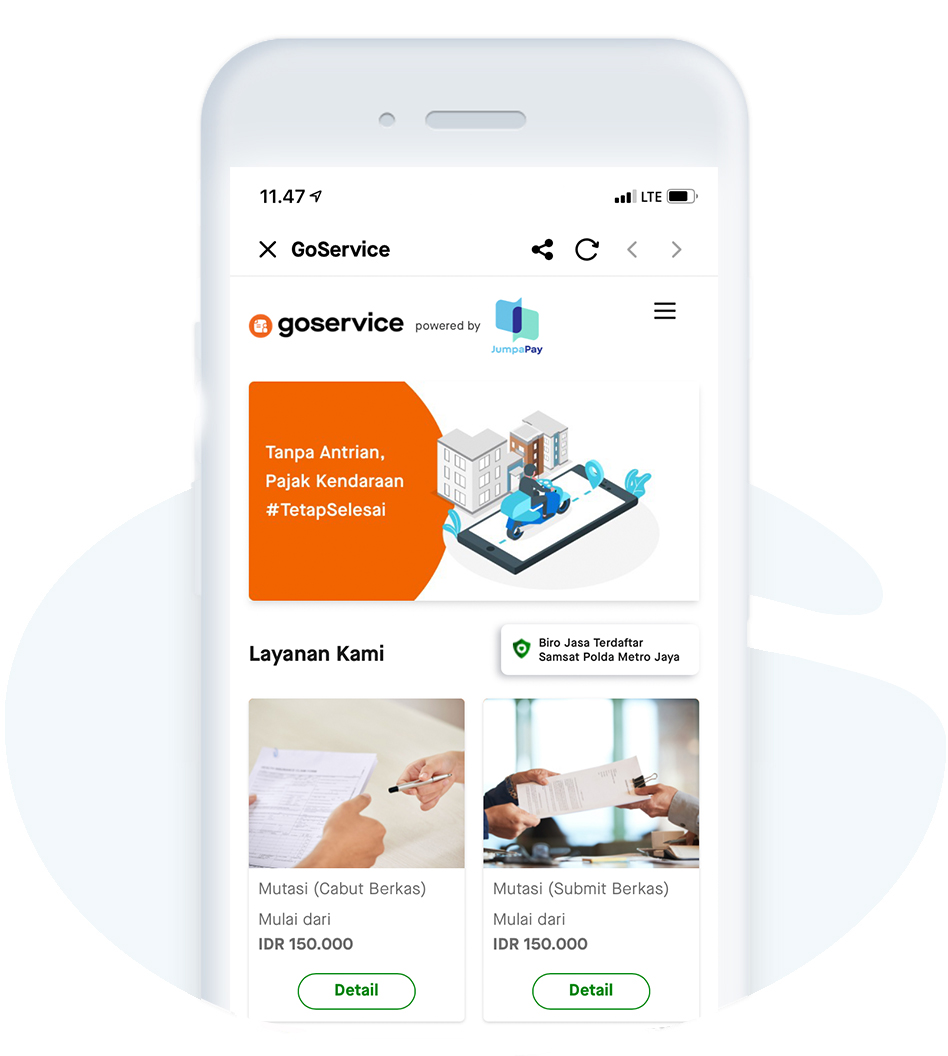 11.47

LTE

GoService

goservice powered by JumpaPay

Tanpa Antrian, Pajak Kendaraan #TetapSelesai

Layanan Kami

Biro Jasa Terdaftar Samsat Polda Metro Jaya

Mutasi (Cabut Berkas)
Mulai dari
IDR 150.000
Detail

Mutasi (Submit Berkas)
Mulai dari
IDR 150.000
Detail