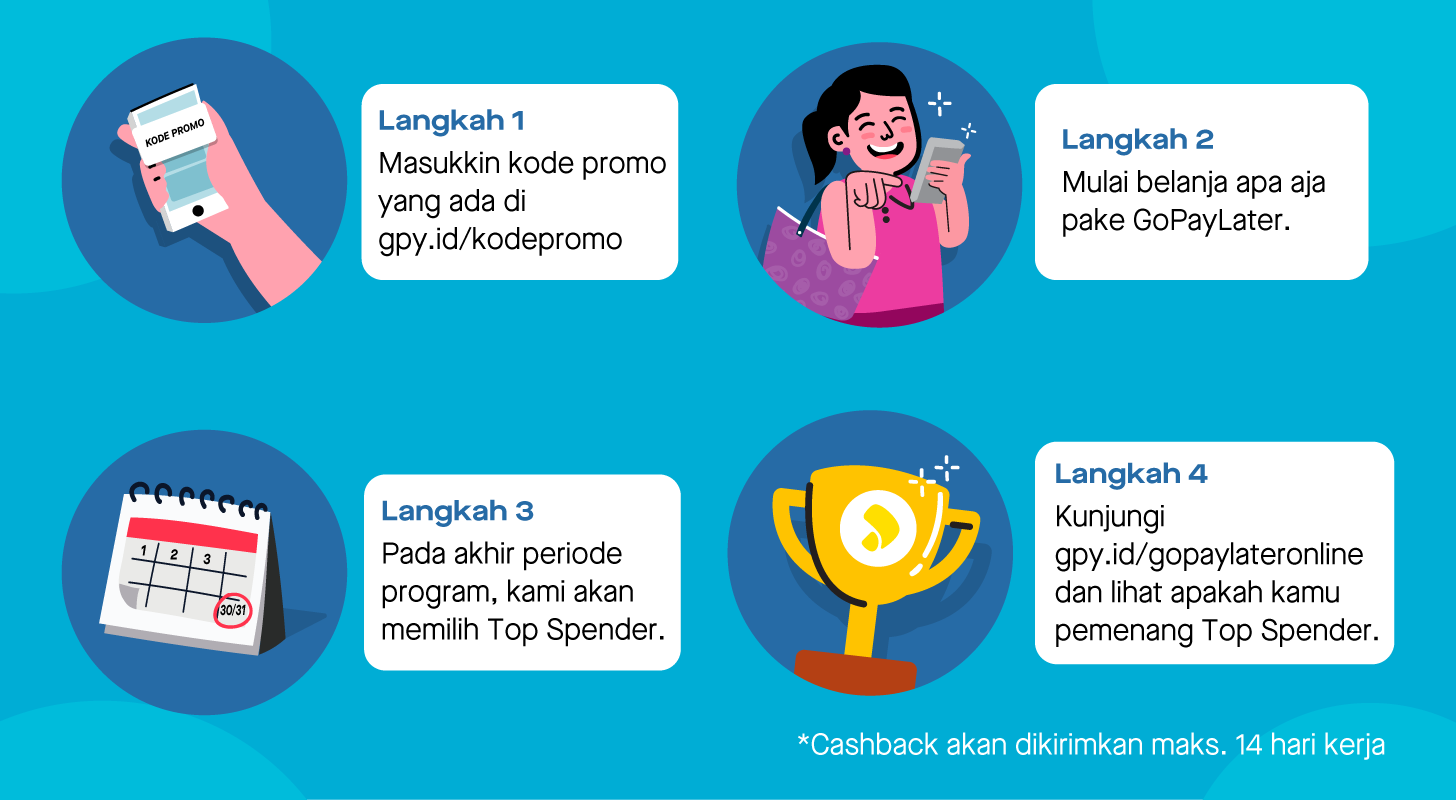 KODE PROMO

Langkah 1
Masukkin kode promo yang ada di gpy.id/kodepromo

Langkah 2
Mulai belanja apa aja pake GoPayLater.

1 2 3
30/31

Langkah 3
Pada akhir periode program, kami akan memilih Top Spender.

Langkah 4
Kunjungi gpy.id/gopaylateronline dan lihat apakah kamu pemenang Top Spender.

*Cashback akan dikirimkan maks. 14 hari kerja