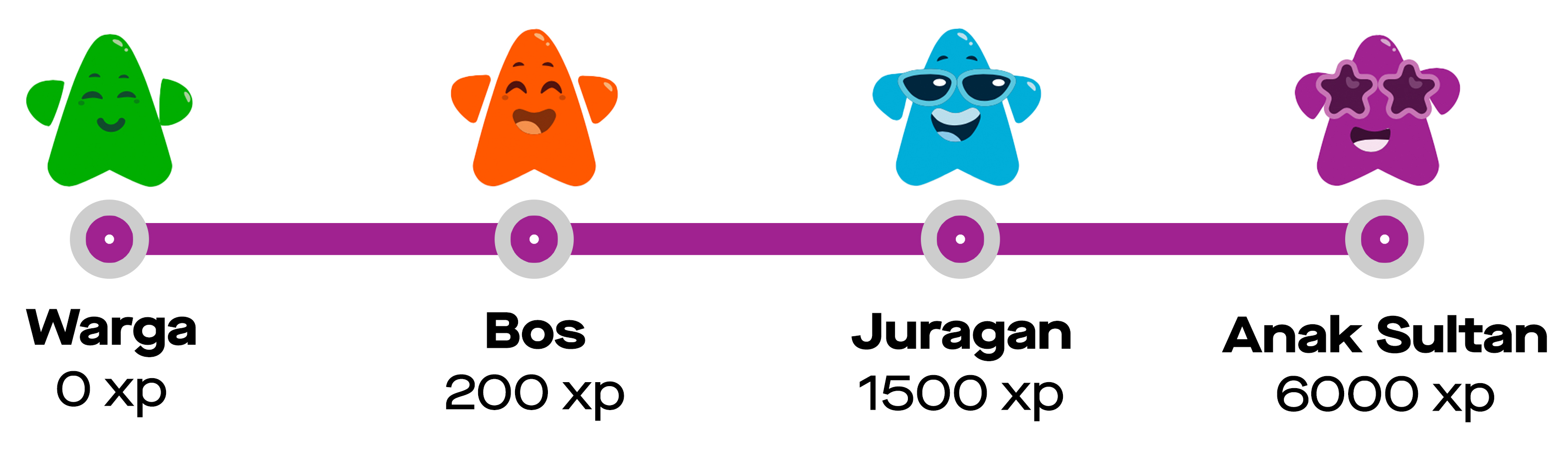 Warga
0 xp

Bos
200 xp

Juragan
1500 xp

Anak Sultan
6000 xp