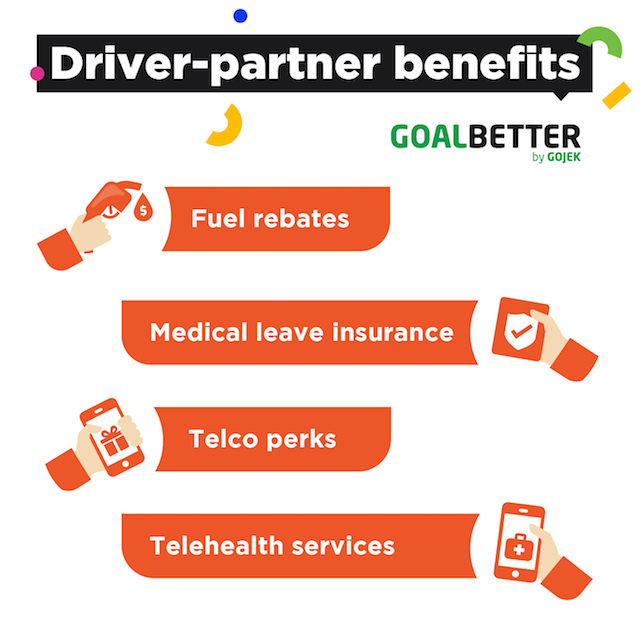 Driver-partner benefits

GOALBETTER
by GOJEK

$

Fuel rebates

Medical leave insurance

Telco perks

Telehealth services